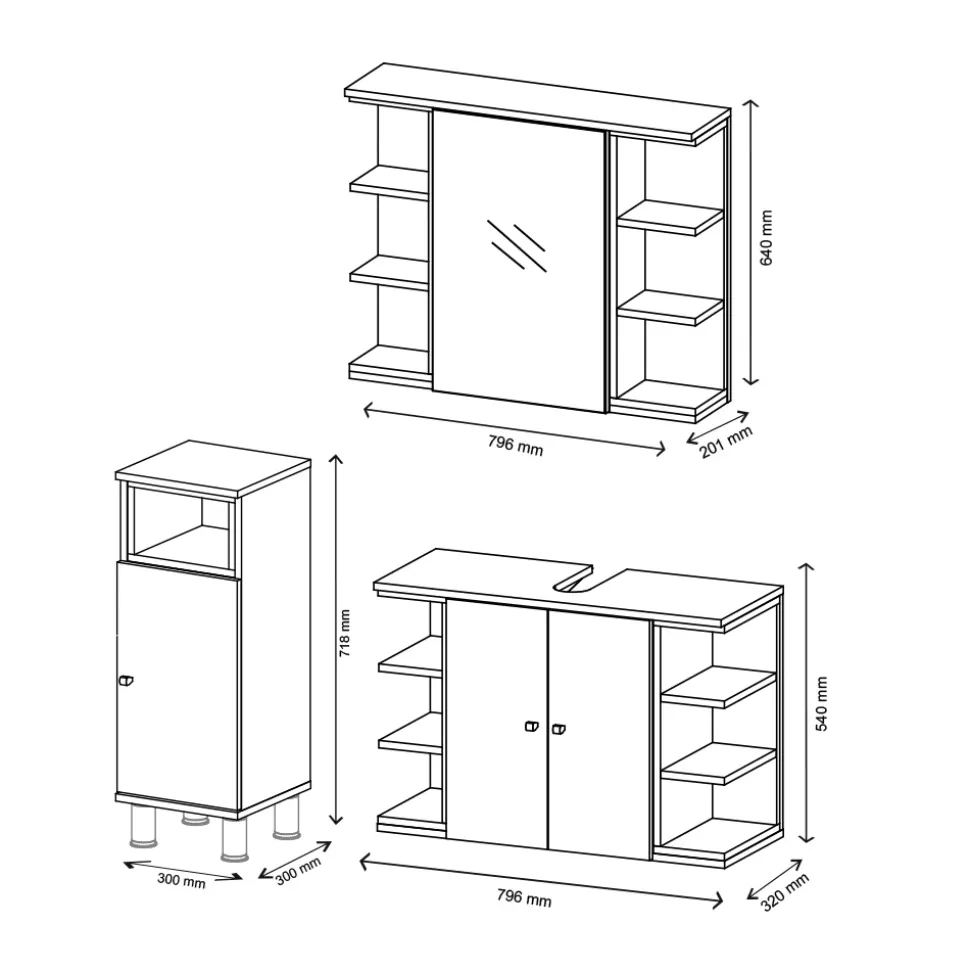 640 mm
796 mm
201 mm
718 mm
300 mm
300 mm
540 mm
796 mm
320 mm