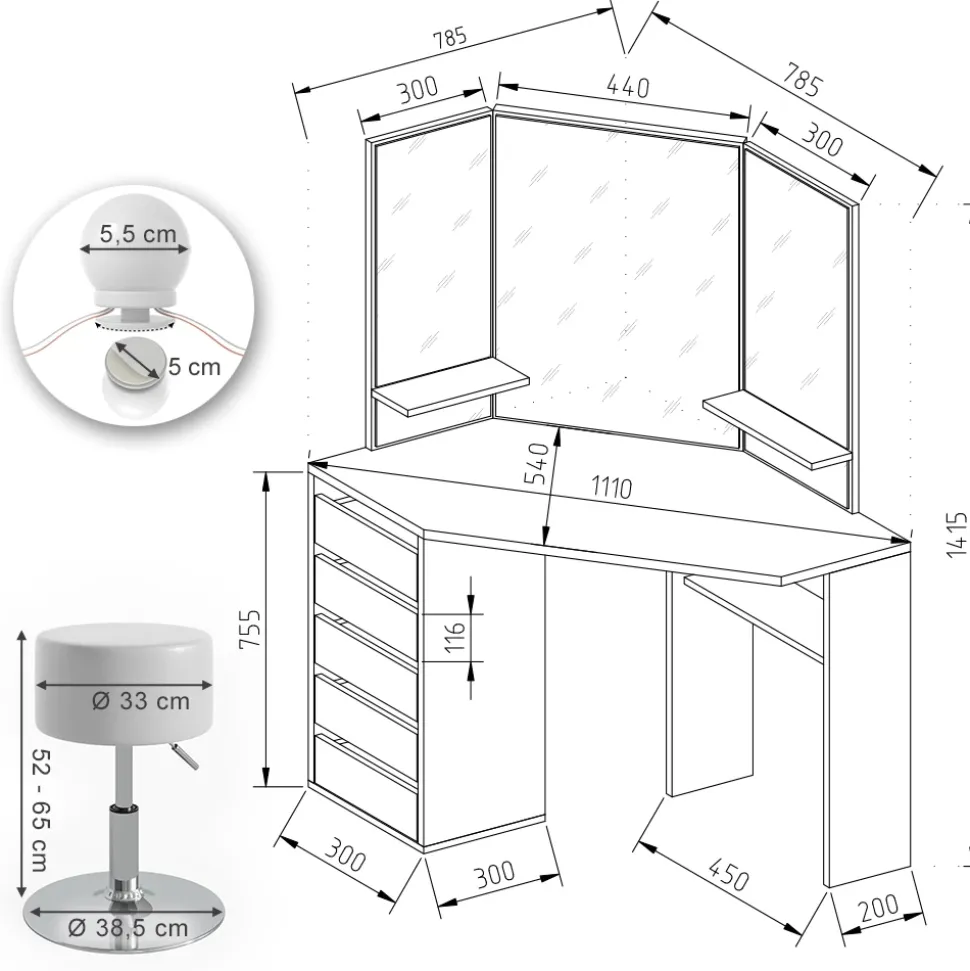 785

785

300

440

300

5,5 cm

5 cm

540

1110

1415

755

116

Ø 33 cm

52 - 65 cm

Ø 38,5 cm

300

300

450

200