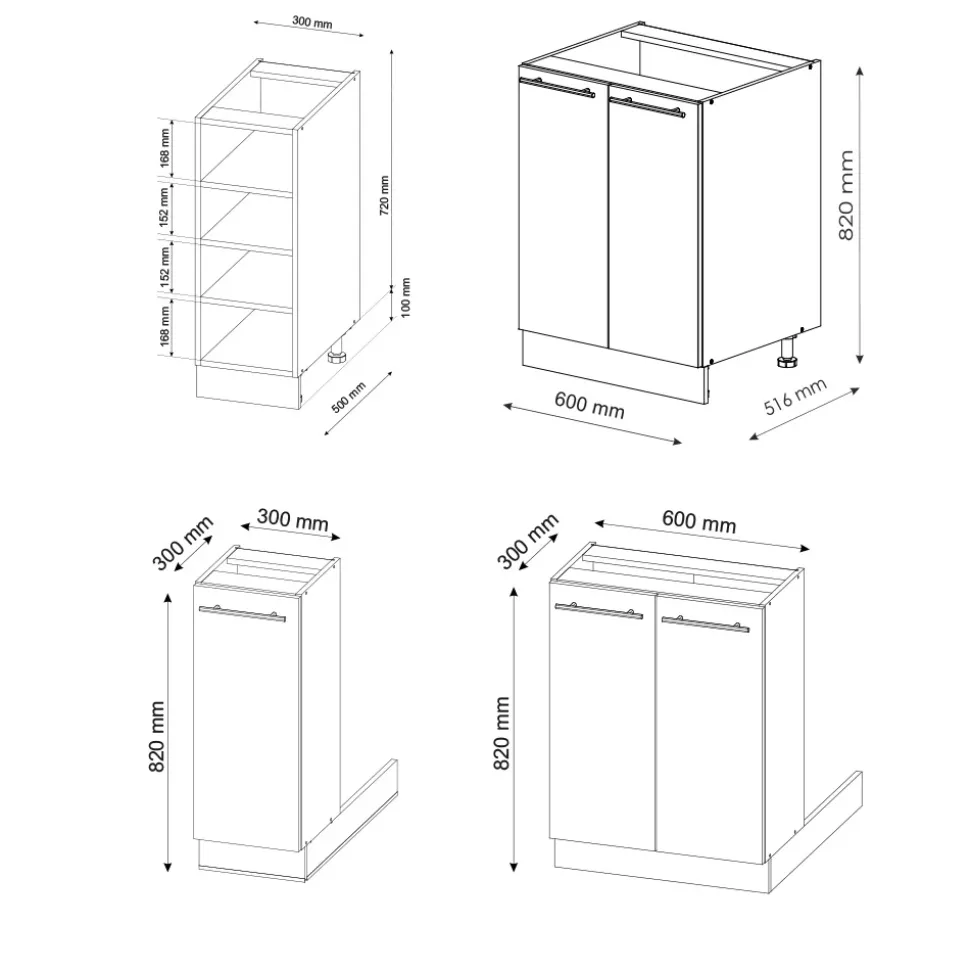 300 mm
168 mm
152 mm
152 mm
168 mm
720 mm
100 mm
500 mm

820 mm
600 mm
516 mm

300 mm
300 mm
820 mm

300 mm
600 mm
820 mm