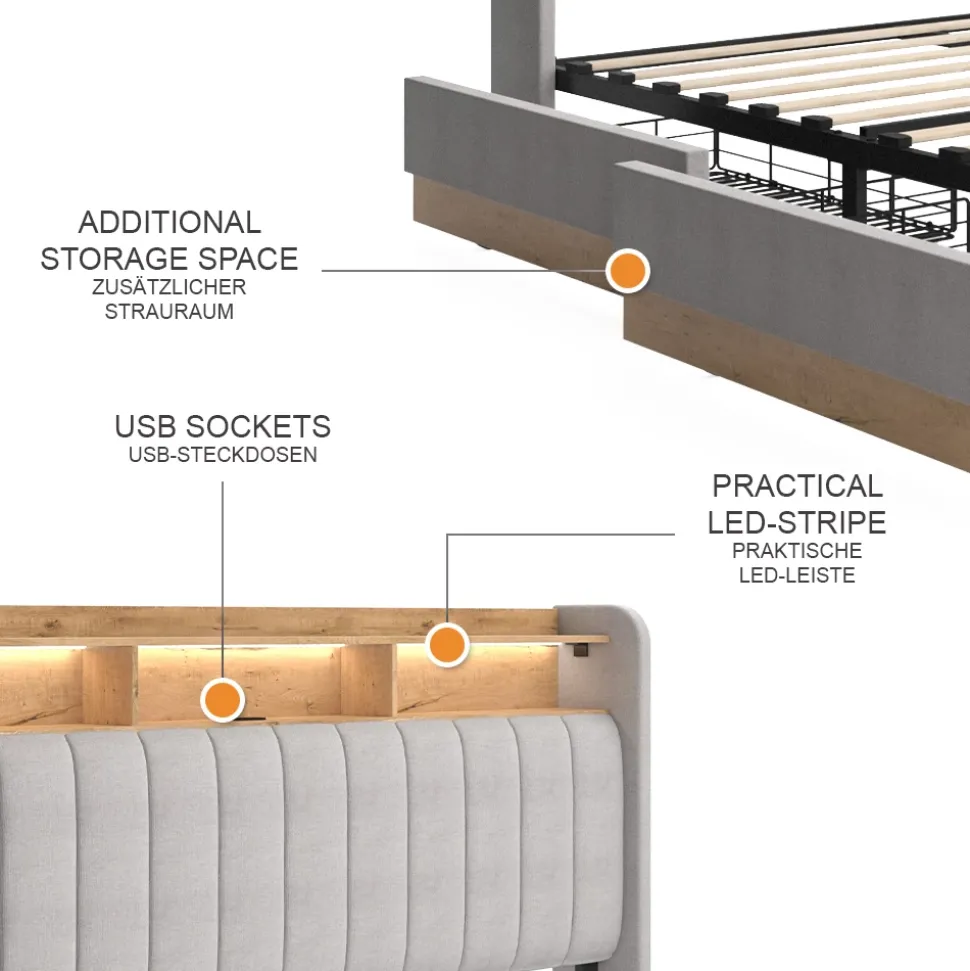 ADDITIONAL STORAGE SPACE
ZUSÄTZLICHER STRAURAUM

USB SOCKETS
USB-STECKDOSEN

PRACTICAL LED-STRIPE
PRAKTISCHE LED-LEISTE