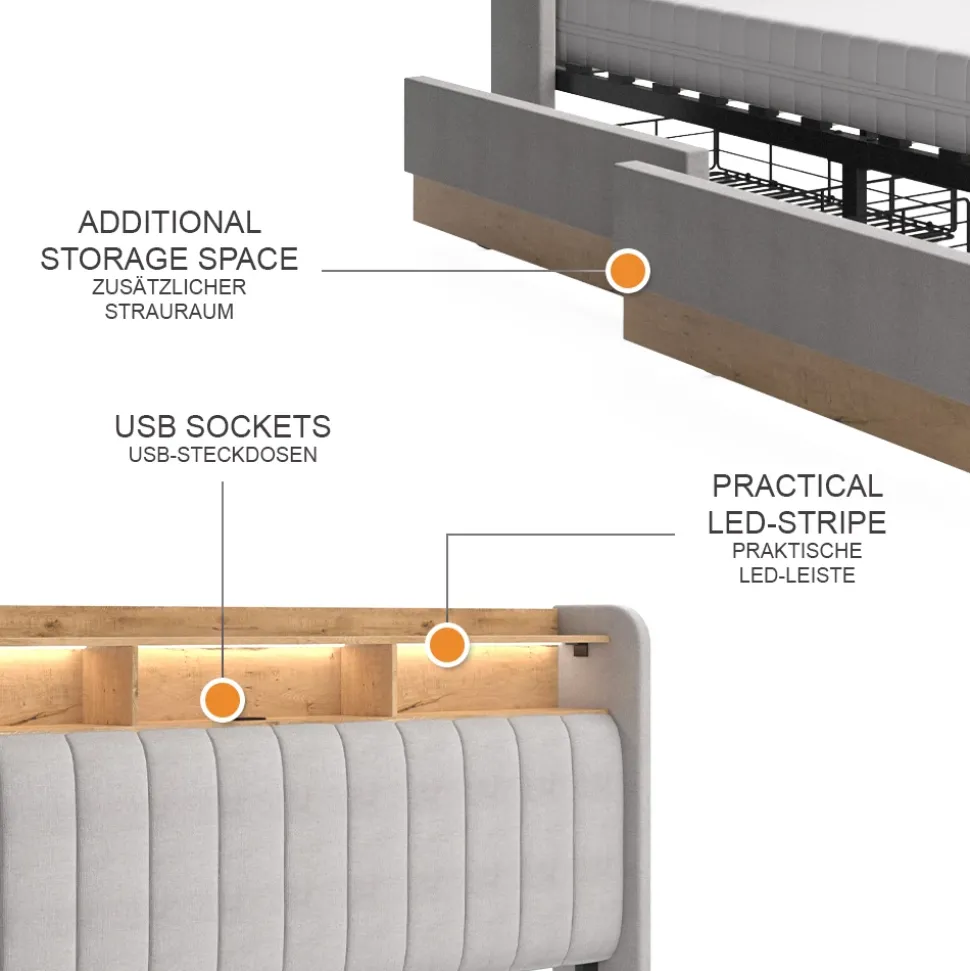 ADDITIONAL STORAGE SPACE
ZUSÄTZLICHER STRAURAUM

USB SOCKETS
USB-STECKDOSEN

PRACTICAL LED-STRIPE
PRAKTISCHE LED-LEISTE