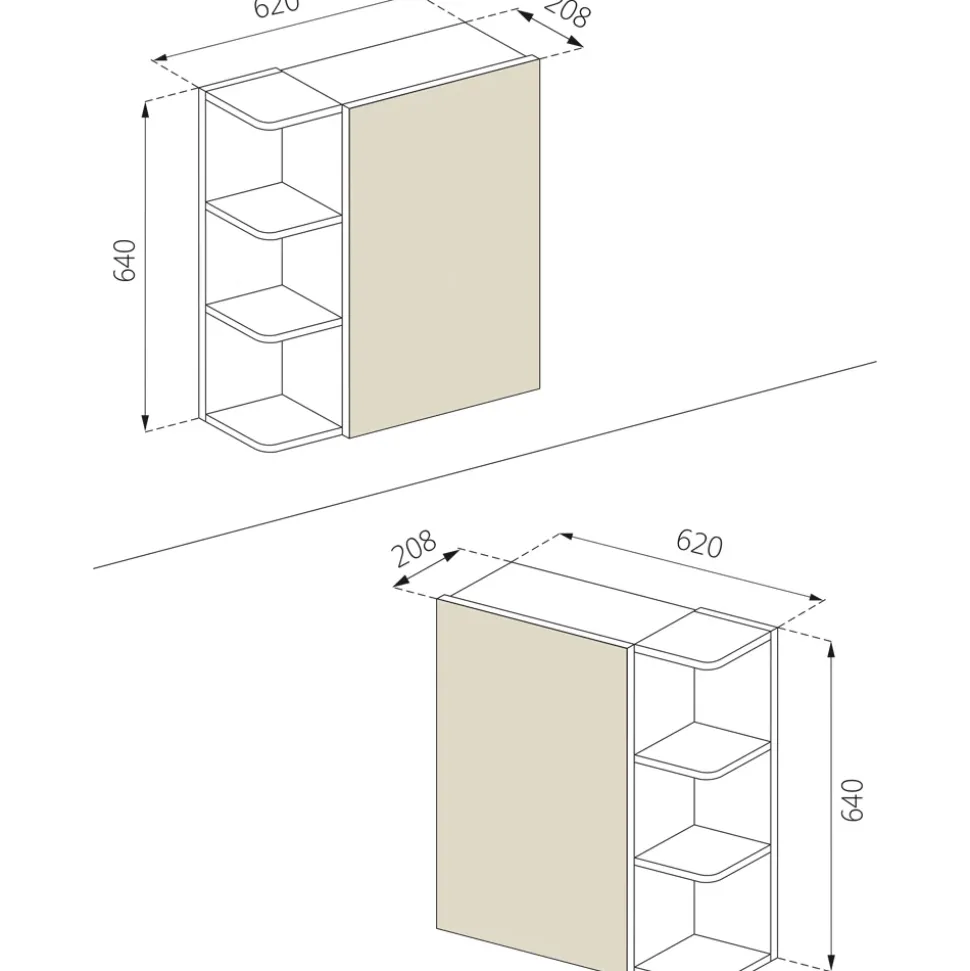 620
208
640
208
620
640