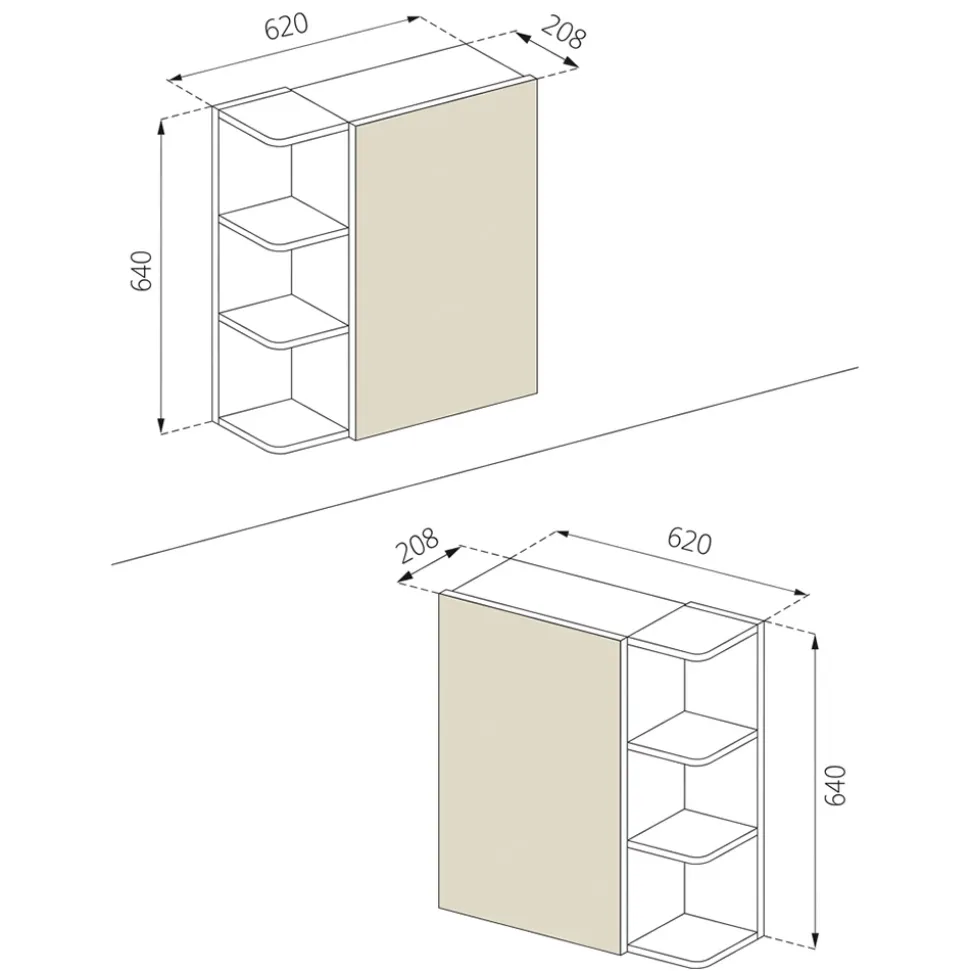 620
208
640
208
620
640