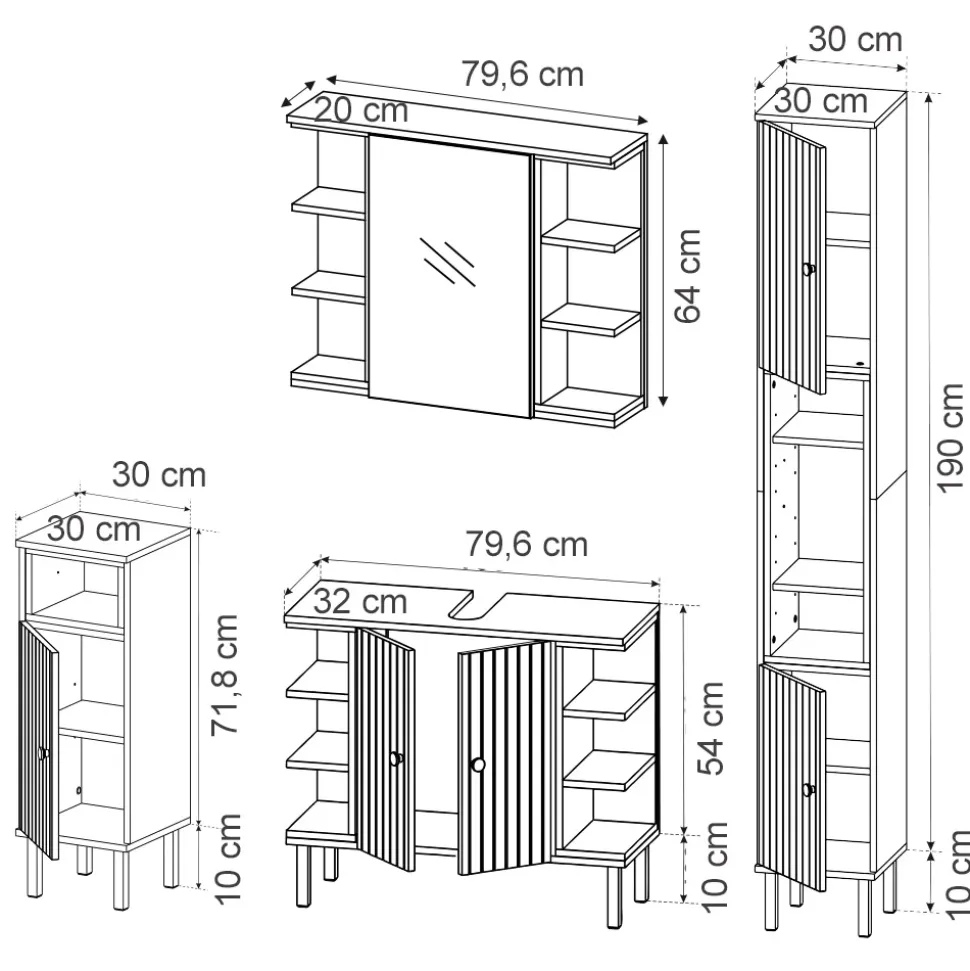 79,6 cm
20 cm
64 cm
30 cm
30 cm
190 cm
10 cm
30 cm
30 cm
71,8 cm
10 cm
79,6 cm
32 cm
54 cm
10 cm