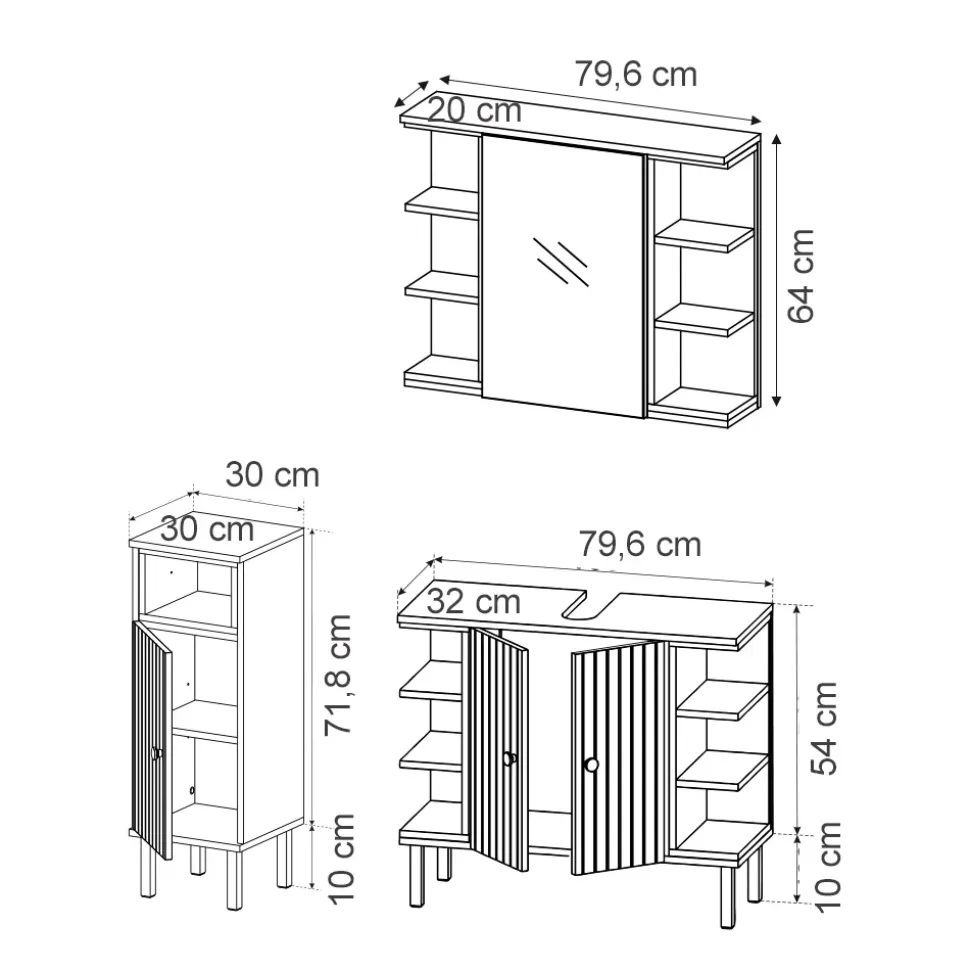 79,6 cm
20 cm
64 cm
30 cm
30 cm
71,8 cm
10 cm
79,6 cm
32 cm
54 cm
10 cm