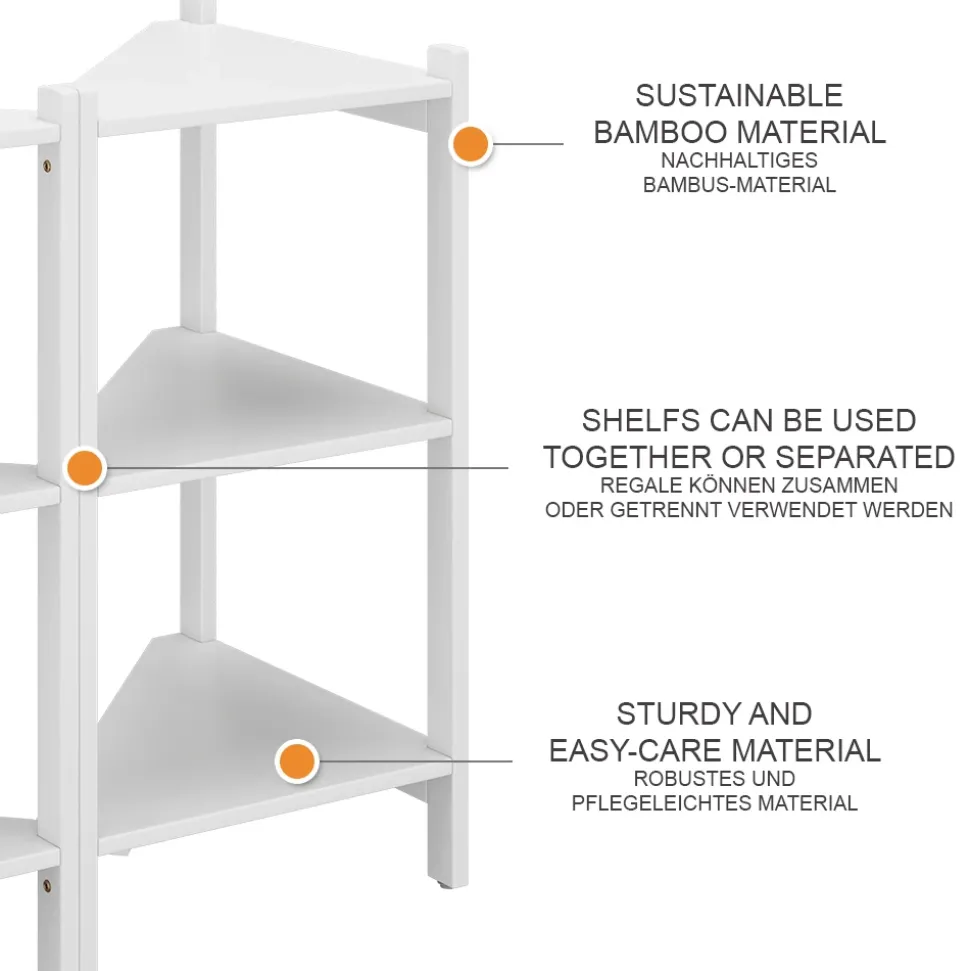 SUSTAINABLE
BAMBOO MATERIAL
NACHHALTIGES
BAMBUS-MATERIAL

SHELFS CAN BE USED
TOGETHER OR SEPARATED
REGALE KÖNNEN ZUSAMMEN
ODER GETRENNT VERWENDET WERDEN

STURDY AND
EASY-CARE MATERIAL
ROBUSTES UND
PFLEGELEICHTES MATERIAL