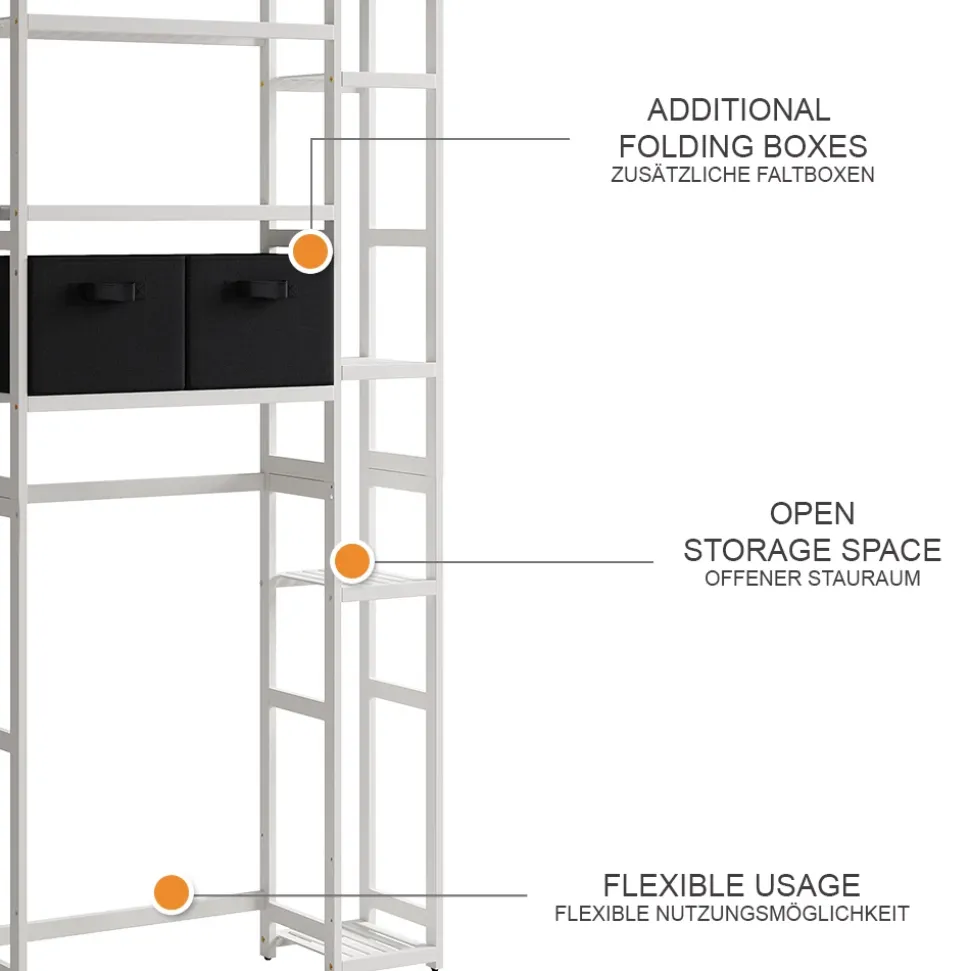 ADDITIONAL
FOLDING BOXES
ZUSÄTZLICHE FALTBOXEN

OPEN
STORAGE SPACE
OFFENER STAURAUM

FLEXIBLE USAGE
FLEXIBLE NUTZUNGSMÖGLICHKEIT