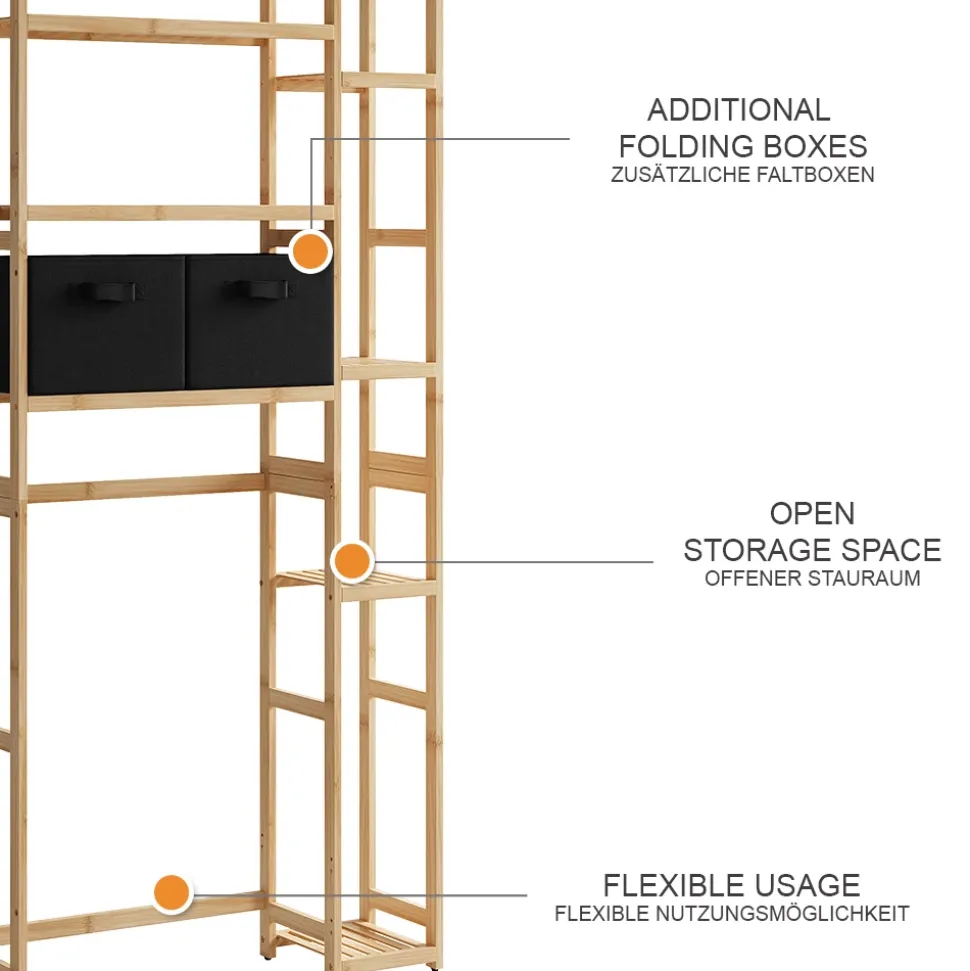 ADDITIONAL FOLDING BOXES
ZUSÄTZLICHE FALTBOXEN

OPEN STORAGE SPACE
OFFENER STAURAUM

FLEXIBLE USAGE
FLEXIBLE NUTZUNGSMÖGLICHKEIT